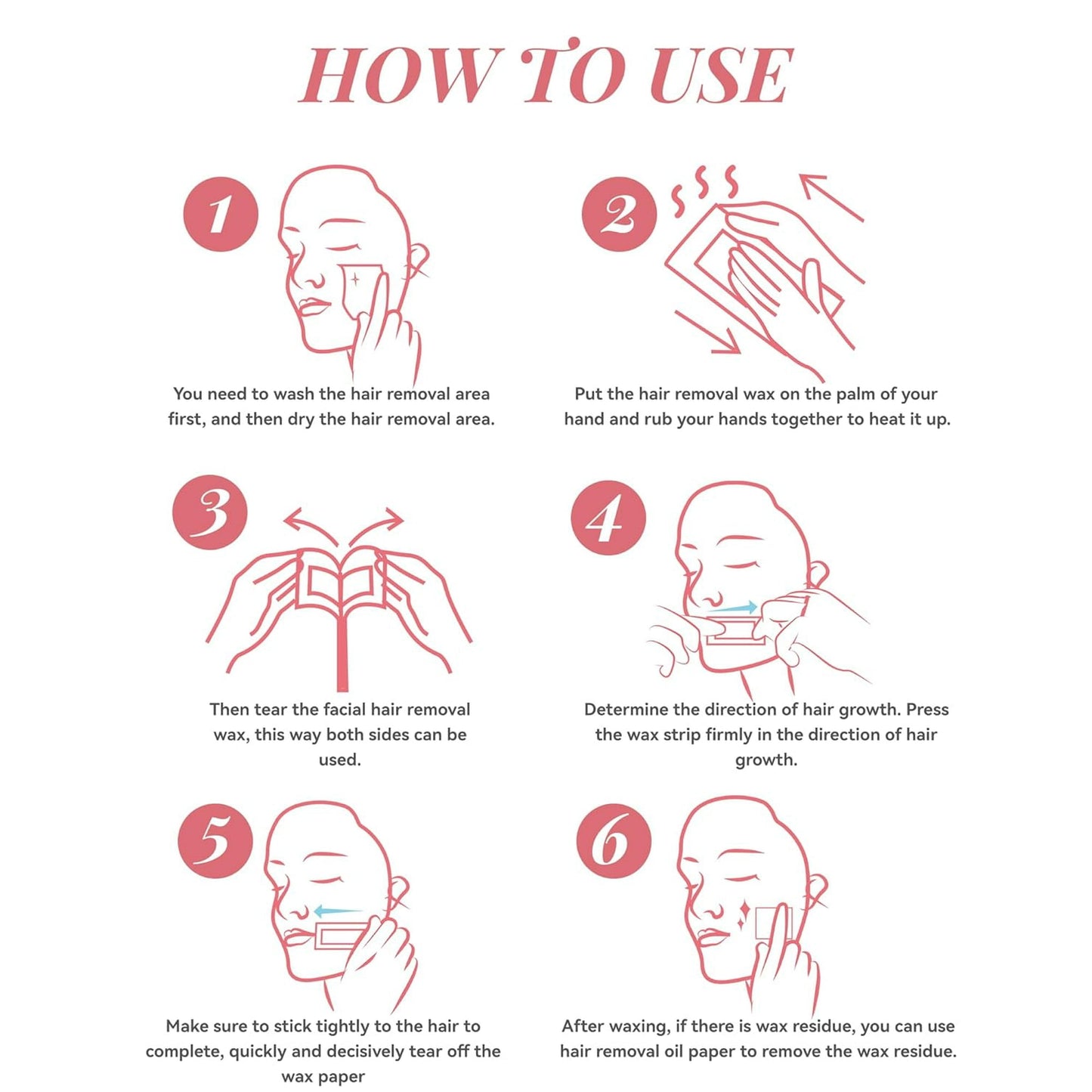 HOW TO USE

1

You need to wash the hair removal area first, and then dry the hair removal area.

2

Put the hair removal wax on the palm of your hand and rub your hands together to heat it up.

3

Then tear the facial hair removal wax, this way both sides can be used.

4

Determine the direction of hair growth. Press the wax strip firmly in the direction of hair growth.

5

Make sure to stick tightly to the hair to complete, quickly and decisively tear off the wax paper

6

After waxing, if there is wax residue, you can use hair removal oil paper to remove the wax residue.