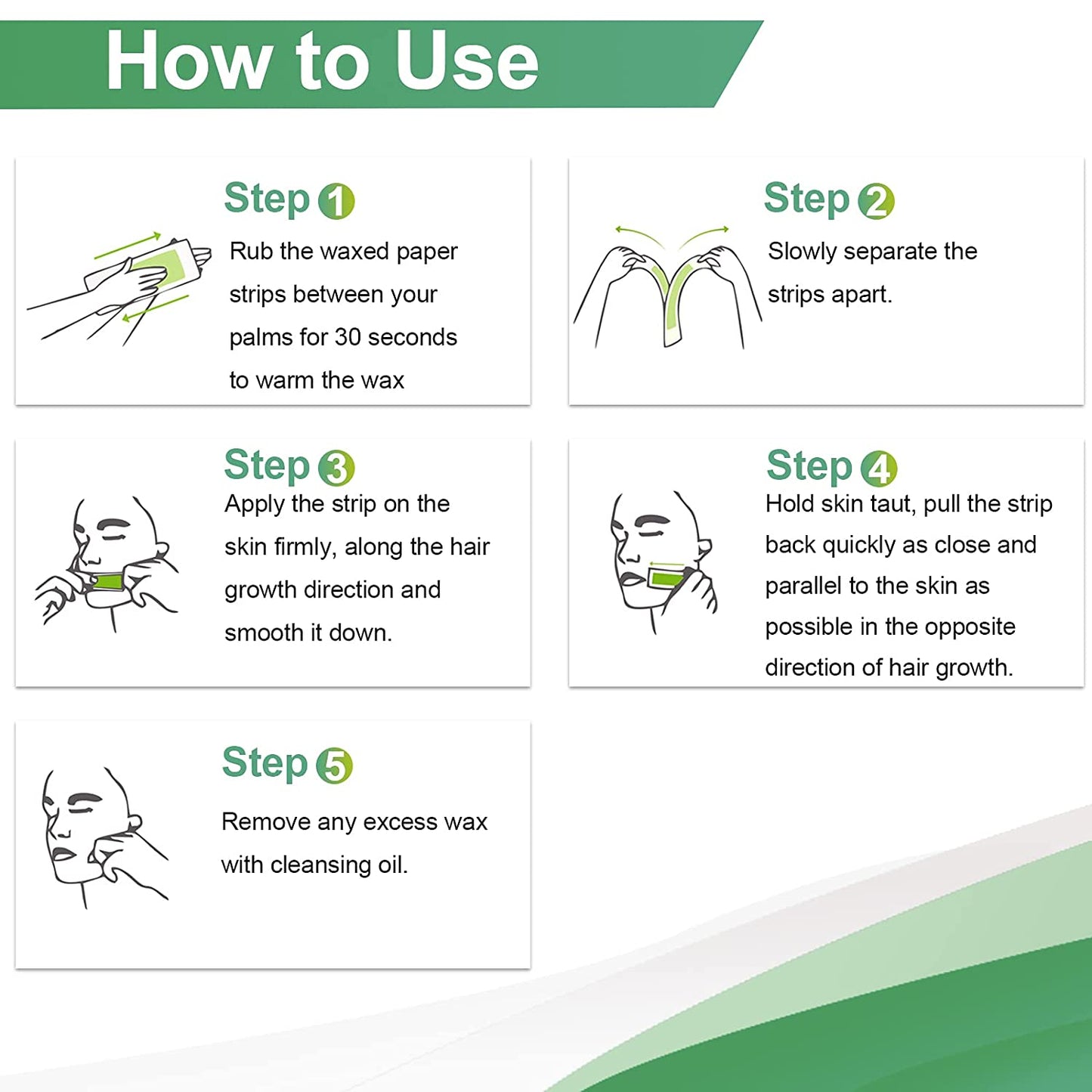 How to Use

Step 1
Rub the waxed paper strips between your palms for 30 seconds to warm the wax

Step 2
Slowly separate the strips apart.

Step 3
Apply the strip on the skin firmly, along the hair growth direction and smooth it down.

Step 4
Hold skin taut, pull the strip back quickly as close and parallel to the skin as possible in the opposite direction of hair growth.

Step 5
Remove any excess wax with cleansing oil.